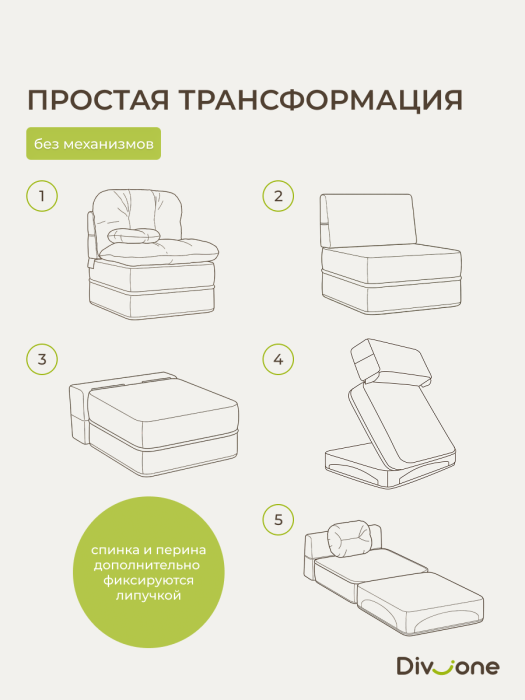 ПРОСТАЯ ТРАНСФОРМАЦИЯ

без механизмов

1

2

3

4

5

спинка и перина дополнительно фиксируются липучкой

Divone